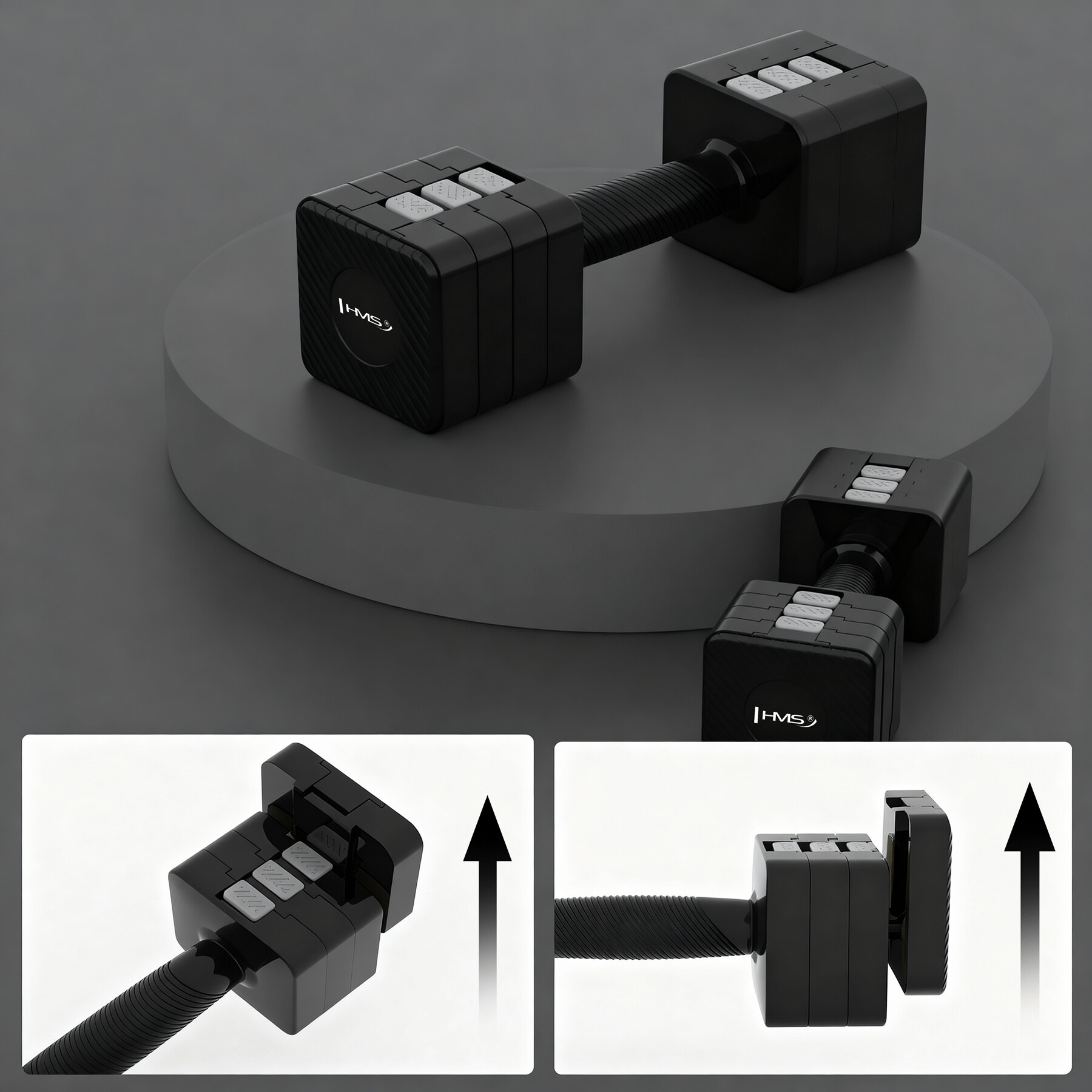 HMS®

HMS®