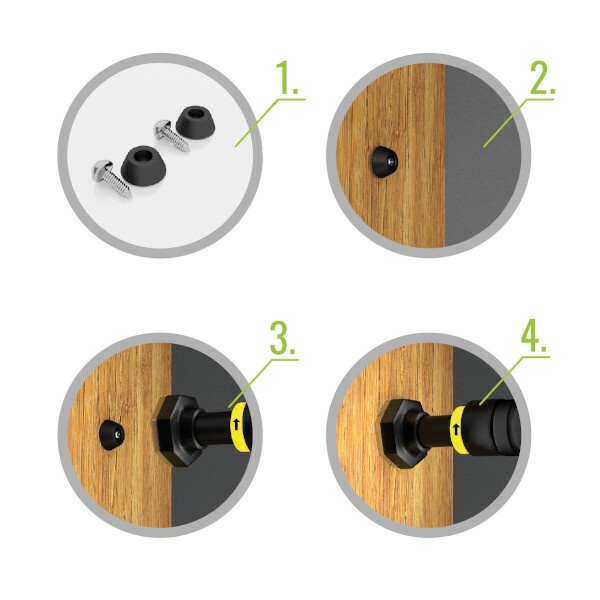 1.

2.

3.

4.